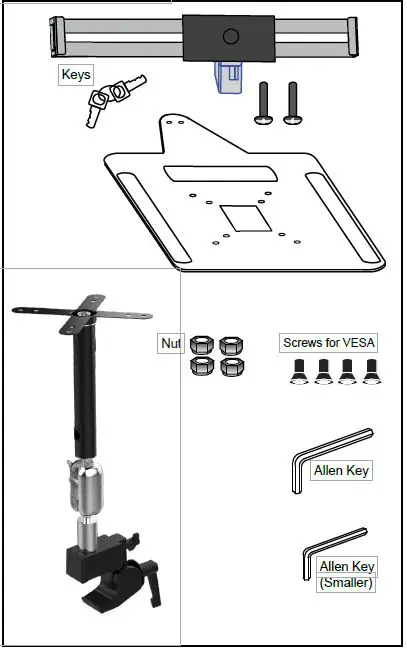 Keys

Nut

Screws for VESA

Allen Key

Allen Key
(Smaller)