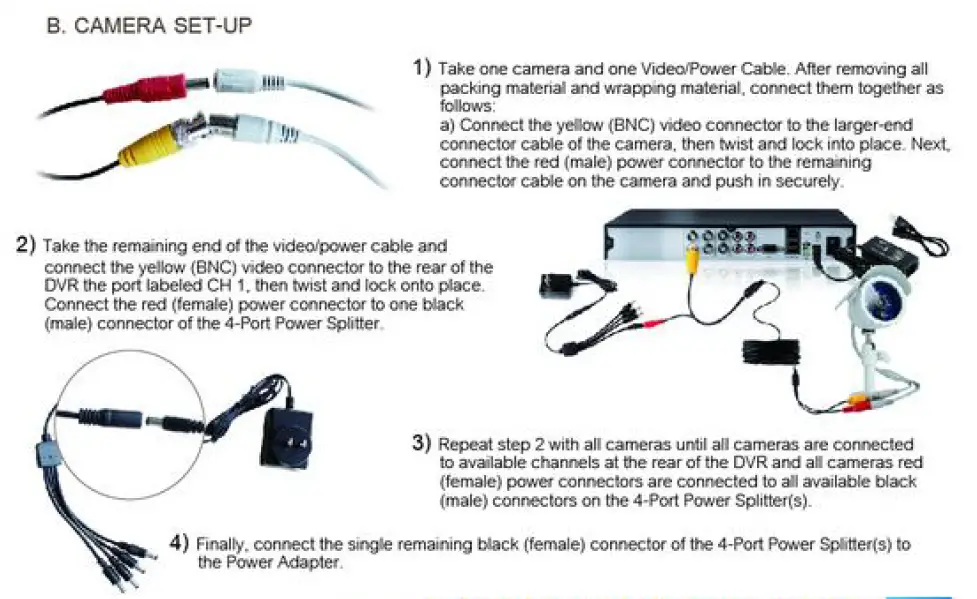 B. CAMERA SET-UP

1) Take one camera and one Video/Power Cable. After removing all packing material and wrapping material, connect them together as follows:
a) Connect the yellow (BNC) video connector to the larger-end connector cable of the camera, then twist and lock into place. Next, connect the red (male) power connector to the remaining connector cable on the camera and push in securely.

2) Take the remaining end of the video/power cable and connect the yellow (BNC) video connector to the rear of the DVR the port labeled CH 1, then twist and lock onto place. Connect the red (female) power connector to one black (male) connector of the 4-Port Power Splitter.

3) Repeat step 2 with all cameras until all cameras are connected to available channels at the rear of the DVR and all cameras red (female) power connectors are connected to all available black (male) connectors on the 4-Port Power Splitter(s).

4) Finally, connect the single remaining black (female) connector of the 4-Port Power Splitter(s) to the Power Adapter.