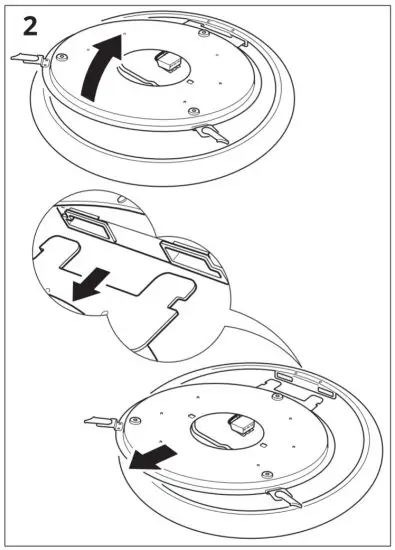 2