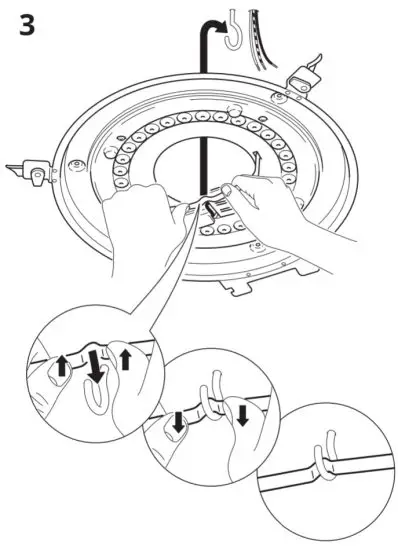 3