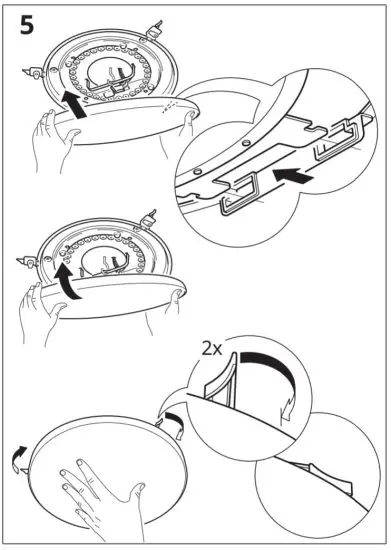 5

2x