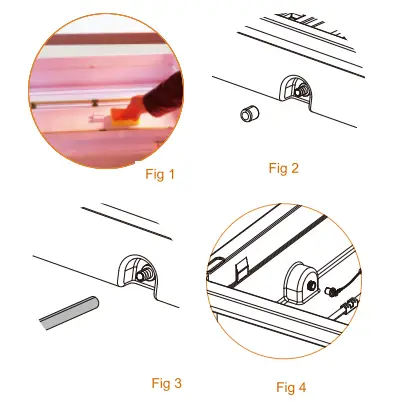 Fig 1

Fig 2

Fig 3

Fig 4