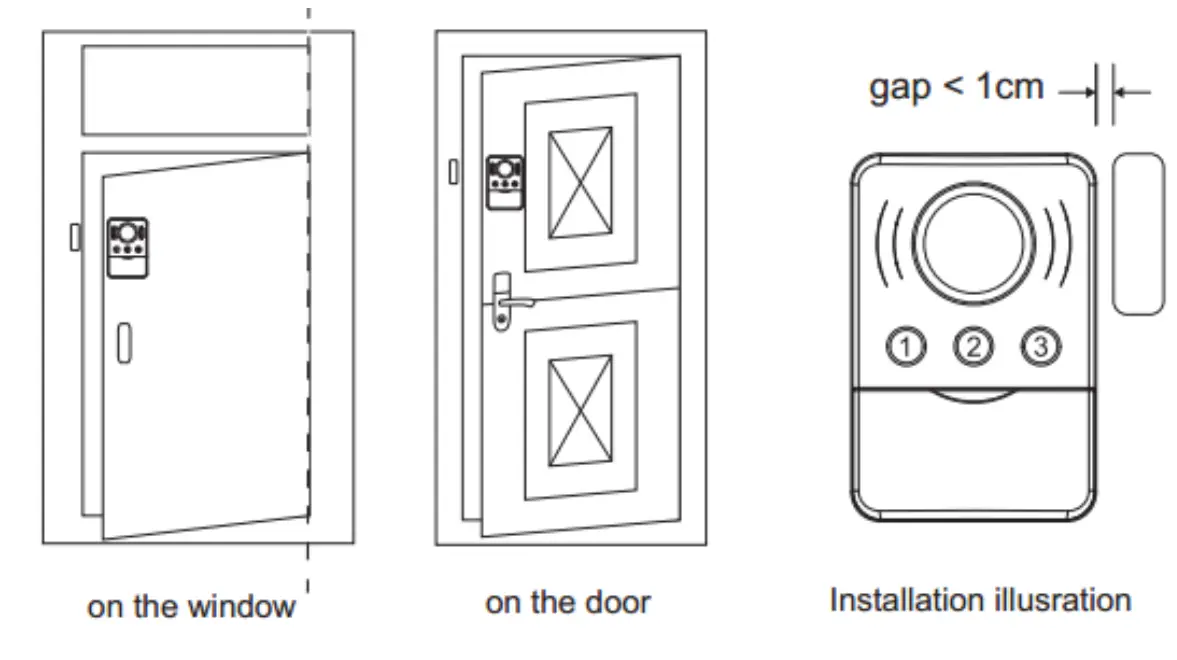 gap < 1cm

①
②
③

on the window

on the door

Installation illusration