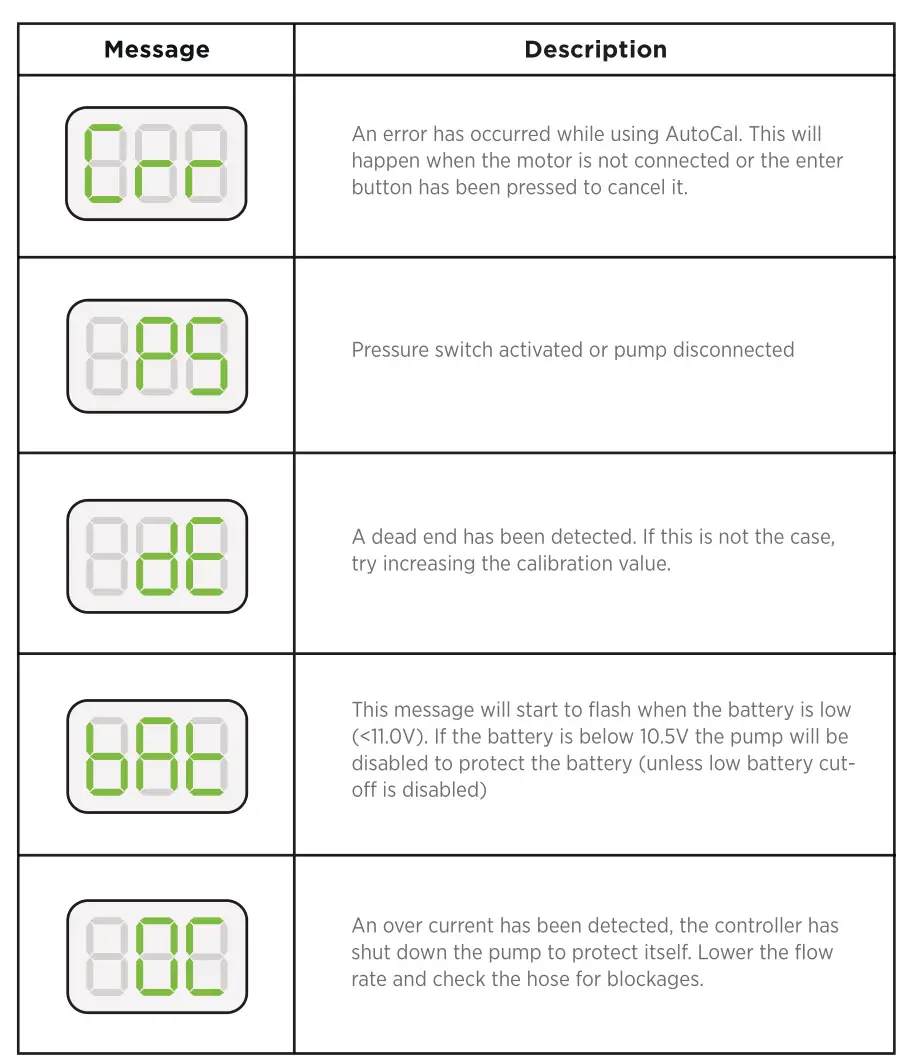 | Message | Description |
|---|---|
| Err | An error has occurred while using AutoCal. This will happen when the motor is not connected or the enter button has been pressed to cancel it. |
| PS | Pressure switch activated or pump disconnected |
| dE | A dead end has been detected. If this is not the case, try increasing the calibration value. |
| bAt | This message will start to flash when the battery is low (<11.0V). If the battery is below 10.5V the pump will be disabled to protect the battery (unless low battery cut-off is disabled) |
| OC | An over current has been detected, the controller has shut down the pump to protect itself. Lower the flow rate and check the hose for blockages. |