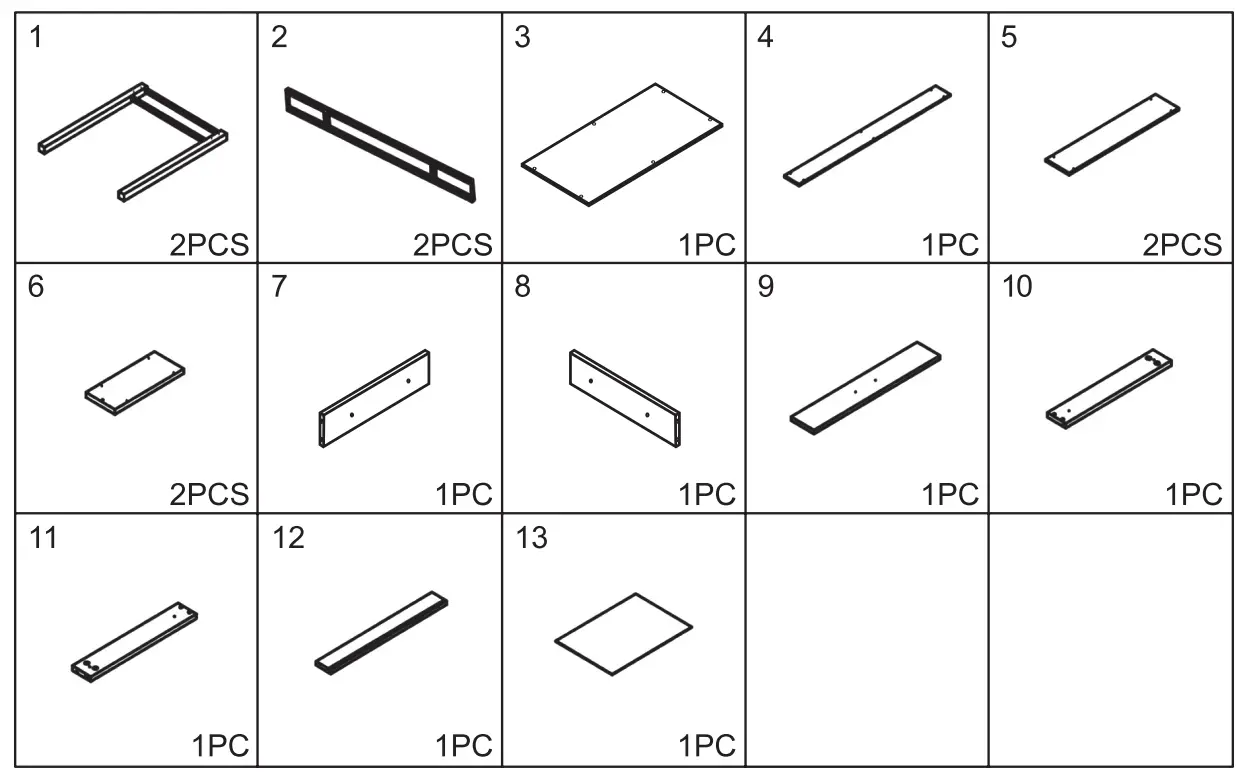 | 1 2PCS | 2 2PCS | 3 1PC | 4 1PC | 5 2PCS |
|---|---|---|---|---|
| 6 2PCS | 7 1PC | 8 1PC | 9 1PC | 10 1PC |
| 11 1PC | 12 1PC | 13 1PC | | |