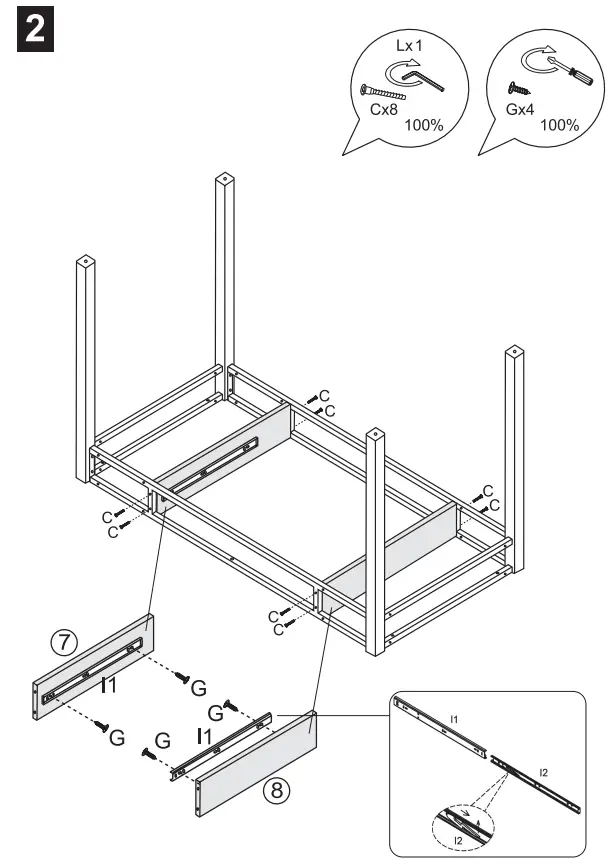 2

Lx1
Cx8
100%

Gx4
100%

C
C
C
C
C
C
C
C

7
I1
G
G
G
G
I1
8

I1
I2
I2