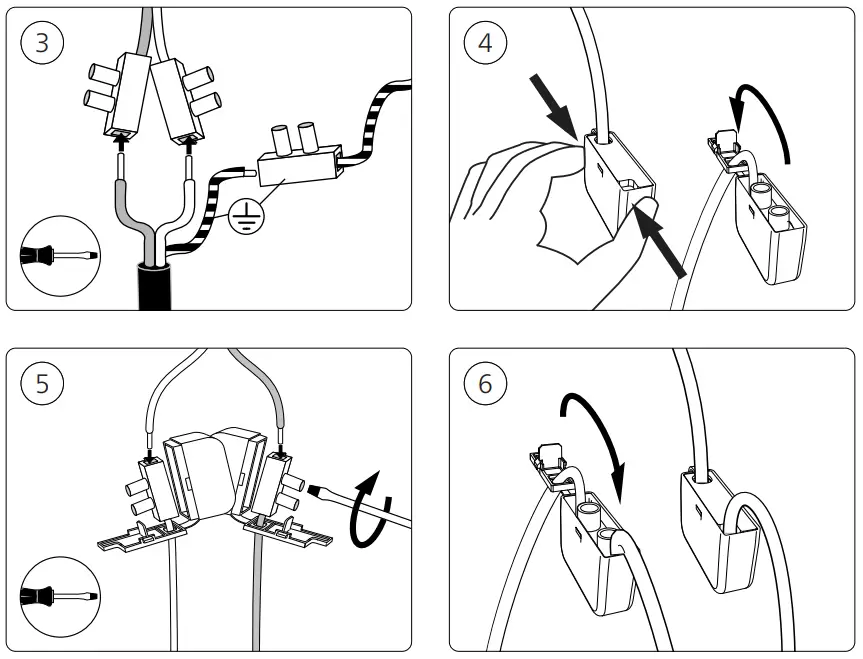 3

4

5

6