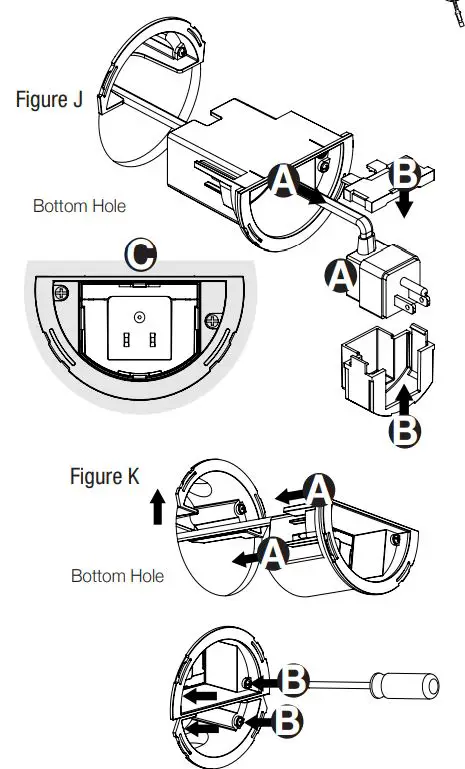 Figure J

A

B

Bottom Hole

C

A

B

Figure K

A

A

Bottom Hole

B

B