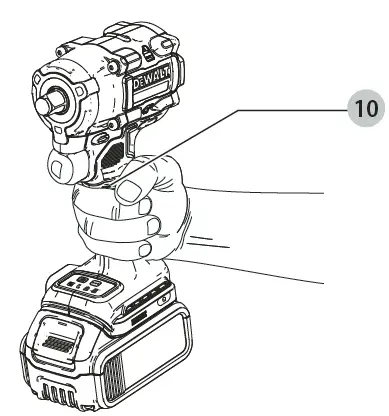 DEWALT

10