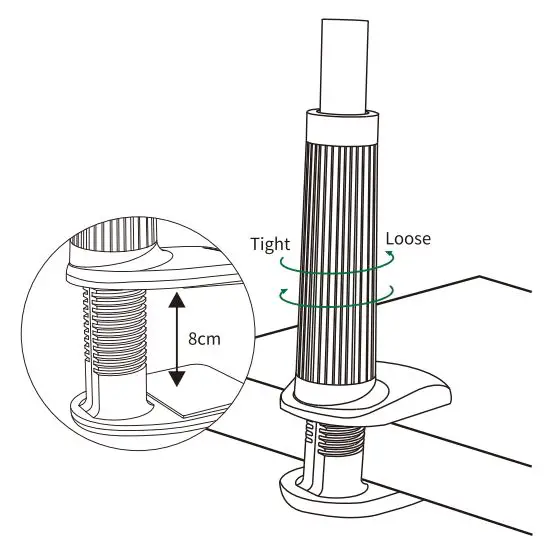 Tight
Loose
8cm