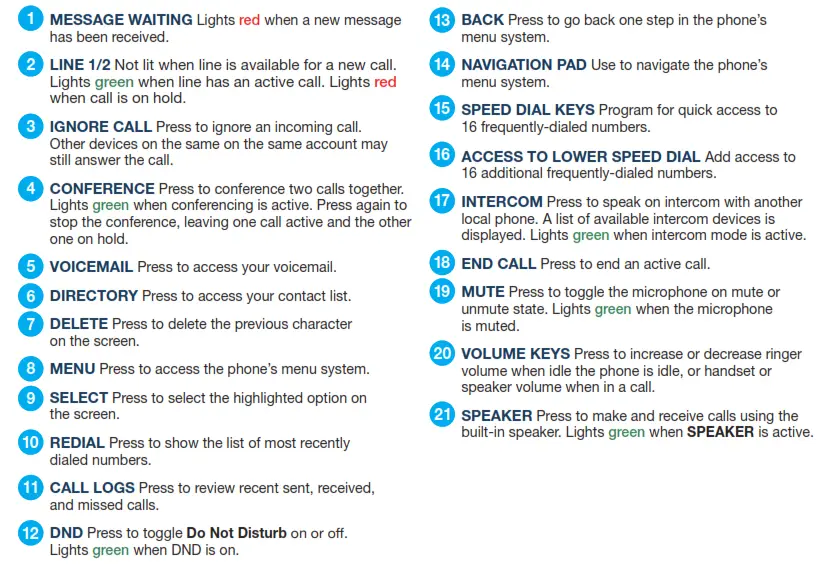 1 MESSAGE WAITING Lights red when a new message has been received.

2 LINE 1/2 Not lit when line is available for a new call. Lights green when line has an active call. Lights red when call is on hold.

3 IGNORE CALL Press to ignore an incoming call. Other devices on the same on the same account may still answer the call.

4 CONFERENCE Press to conference two calls together. Lights green when conferencing is active. Press again to stop the conference, leaving one call active and the other one on hold.

5 VOICEMAIL Press to access your voicemail.

6 DIRECTORY Press to access your contact list.

7 DELETE Press to delete the previous character on the screen.

8 MENU Press to access the phone's menu system.

9 SELECT Press to select the highlighted option on the screen.

10 REDIAL Press to show the list of most recently dialed numbers.

11 CALL LOGS Press to review recent sent, received, and missed calls.

12 DND Press to toggle Do Not Disturb on or off. Lights green when DND is on.

13 BACK Press to go back one step in the phone's menu system.

14 NAVIGATION PAD Use to navigate the phone's menu system.

15 SPEED DIAL KEYS Program for quick access to 16 frequently-dialed numbers.

16 ACCESS TO LOWER SPEED DIAL Add access to 16 additional frequently-dialed numbers.

17 INTERCOM Press to speak on intercom with another local phone. A list of available intercom devices is displayed. Lights green when intercom mode is active.

18 END CALL Press to end an active call.

19 MUTE Press to toggle the microphone on mute or unmute state. Lights green when the microphone is muted.

20 VOLUME KEYS Press to increase or decrease ringer volume when idle the phone is idle, or handset or speaker volume when in a call.

21 SPEAKER Press to make and receive calls using the built-in speaker. Lights green when SPEAKER is active.