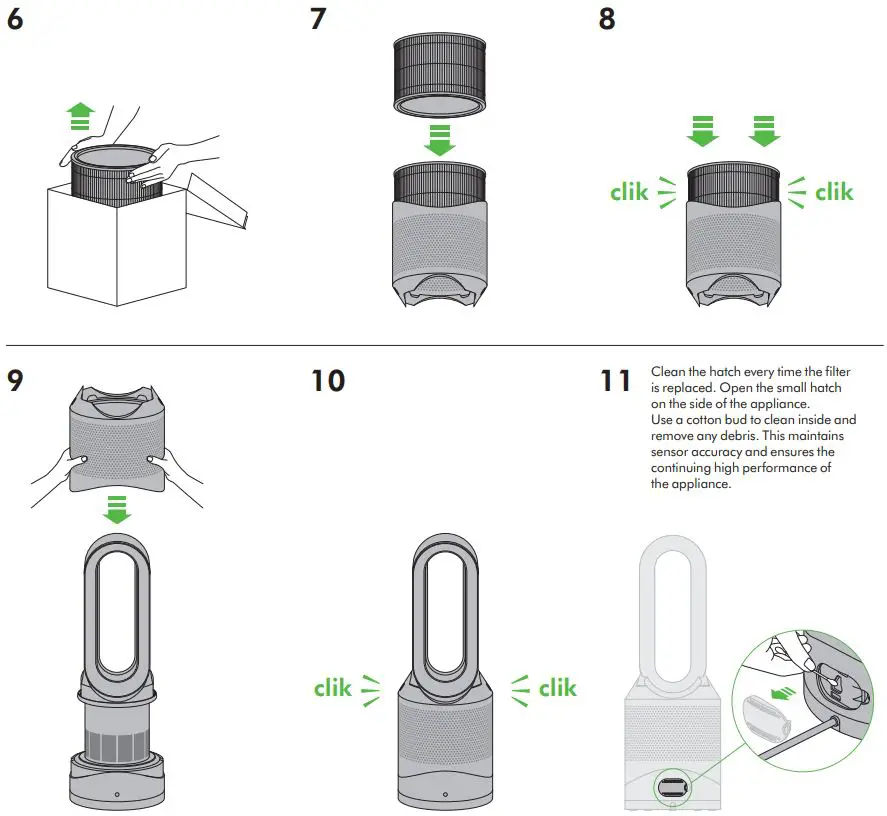 6

7

8

clik clik

9

10

clik clik

11 Clean the hatch every time the filter is replaced. Open the small hatch on the side of the appliance.
Use a cotton bud to clean inside and remove any debris. This maintains sensor accuracy and ensures the continuing high performance of the appliance.