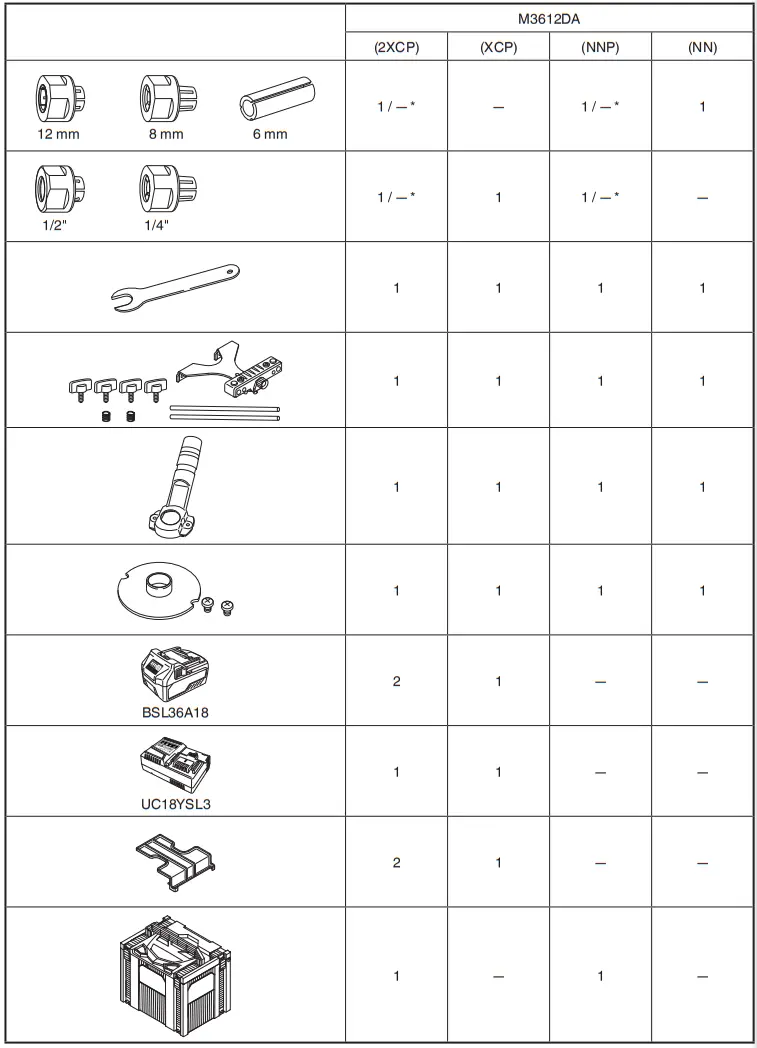 |  | M3612DA | | | |
|---|---|---|---|---|
|  | (2XCP) | (XCP) | (NNP) | (NN) |
| 12 mm 8 mm 6 mm | 1 / — * | — | 1 / — * | 1 |
| 1/2" 1/4" | 1 / — * | 1 | 1 / — * | — |
|  | 1 | 1 | 1 | 1 |
|  | 1 | 1 | 1 | 1 |
|  | 1 | 1 | 1 | 1 |
|  | 1 | 1 | 1 | 1 |
| BSL36A18 | 2 | 1 | — | — |
| UC18YSL3 | 1 | 1 | — | — |
|  | 2 | 1 | — | — |
|  | 1 | — | 1 | — |