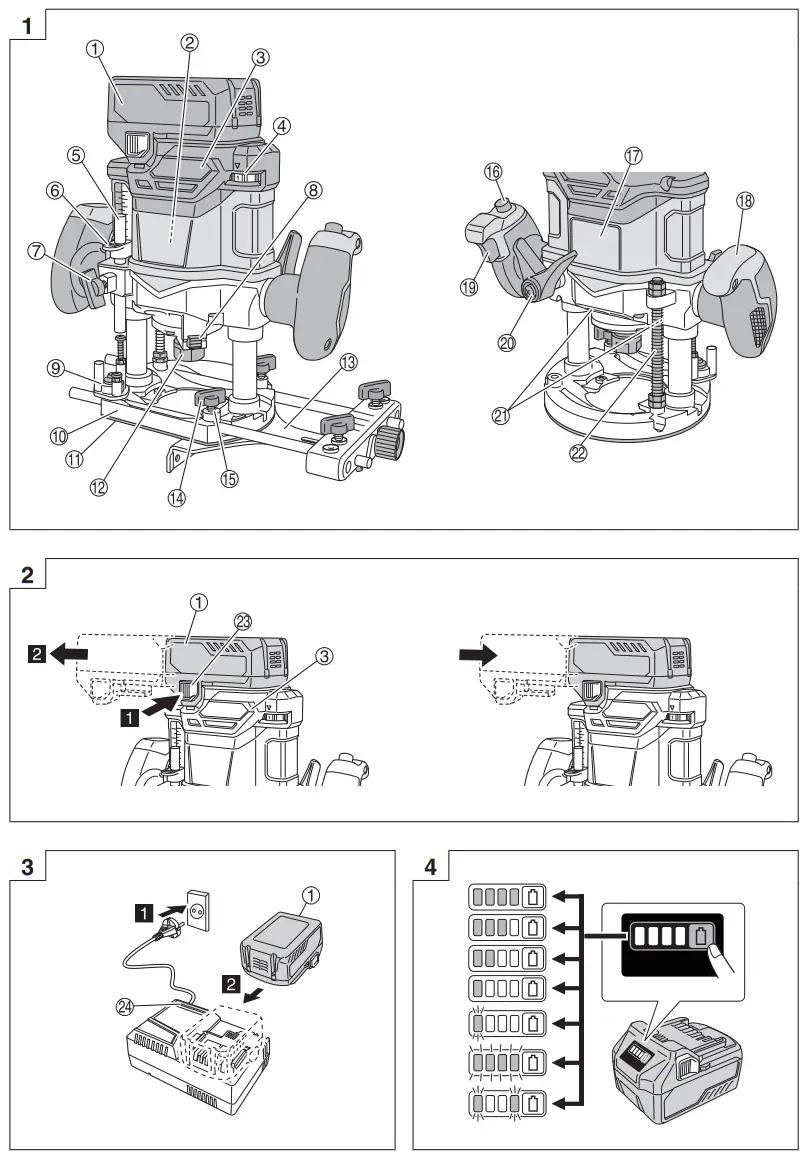 1

①
②
③
④
⑤
⑥
⑦
⑧
⑨
⑩
⑪
⑫
⑬
⑭
⑮
⑯
⑰
⑱
⑲
⑳
㉑
㉒

2

①
㉓
③
2
1

3

1
①
2
㉔

4