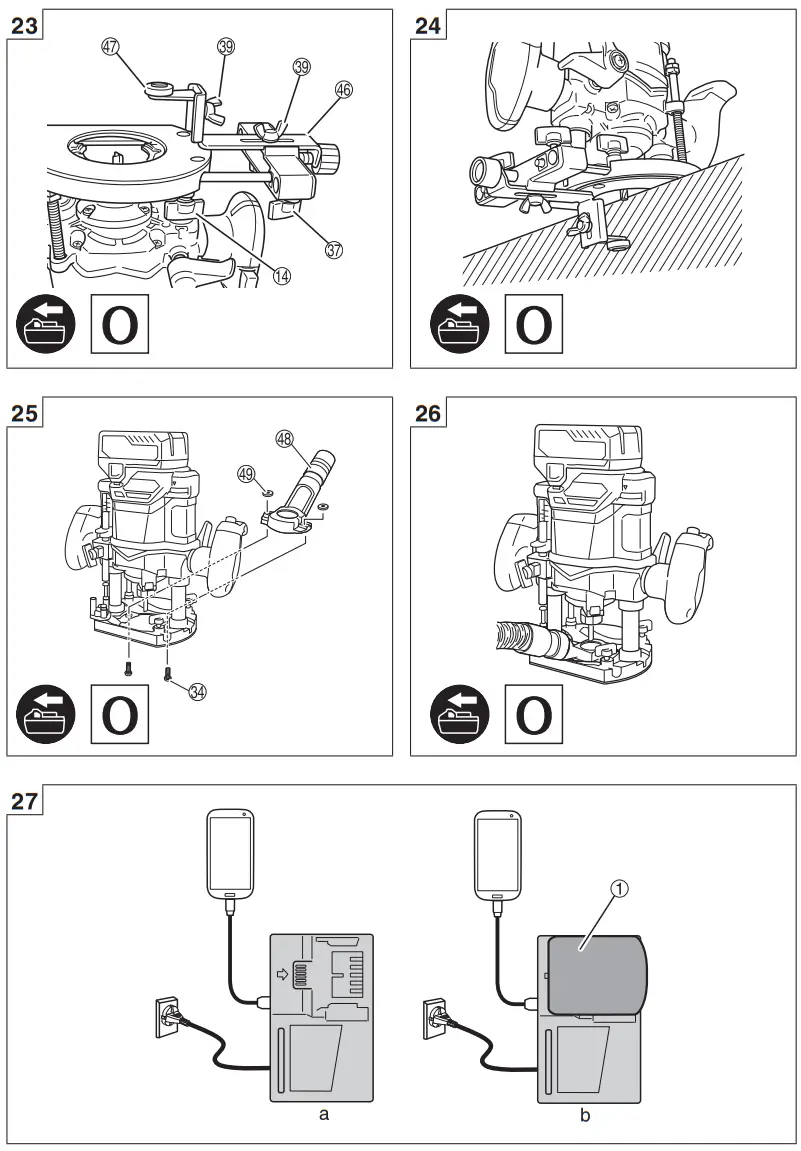 23

47 39 39 46 37 14

O

24

O

25

48 49 34

O

26

O

27

1

a

b