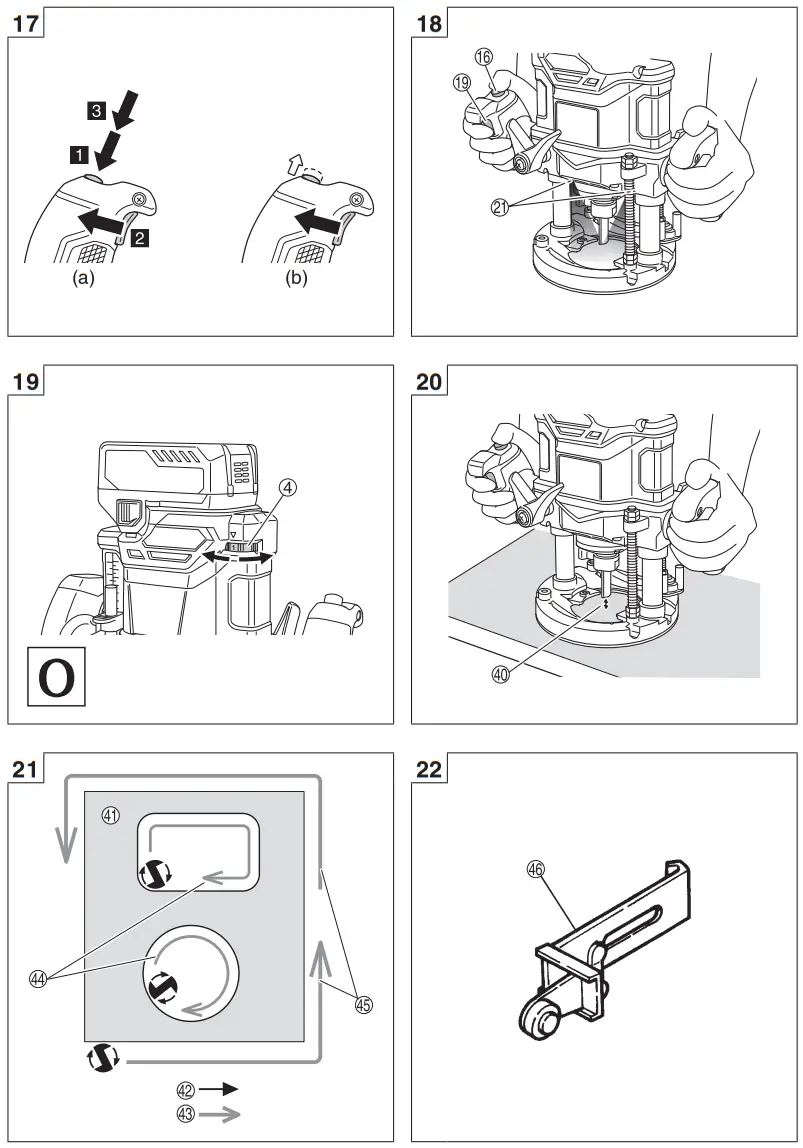 17

3
1
2
(a)
(b)

18

⑯
⑲
㉑

19

④
O

20

㊵

21

㊶
㊹
㊺
㊷
㊸

22

㊻