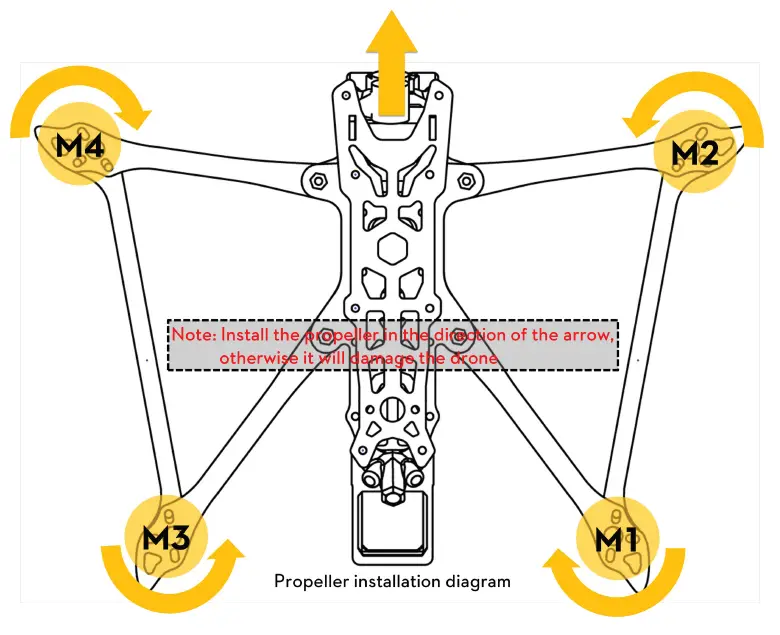 M4

M2

Note: Install the propeller in the direction of the arrow, otherwise it will damage the drone

M3

M1

Propeller installation diagram