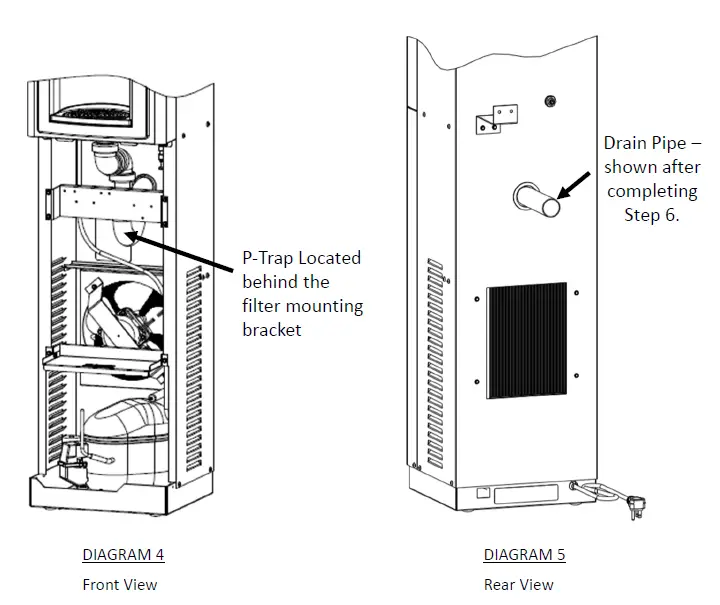 P-Trap Located behind the filter mounting bracket

Drain Pipe – shown after completing Step 6.

DIAGRAM 4

Front View

DIAGRAM 5

Rear View