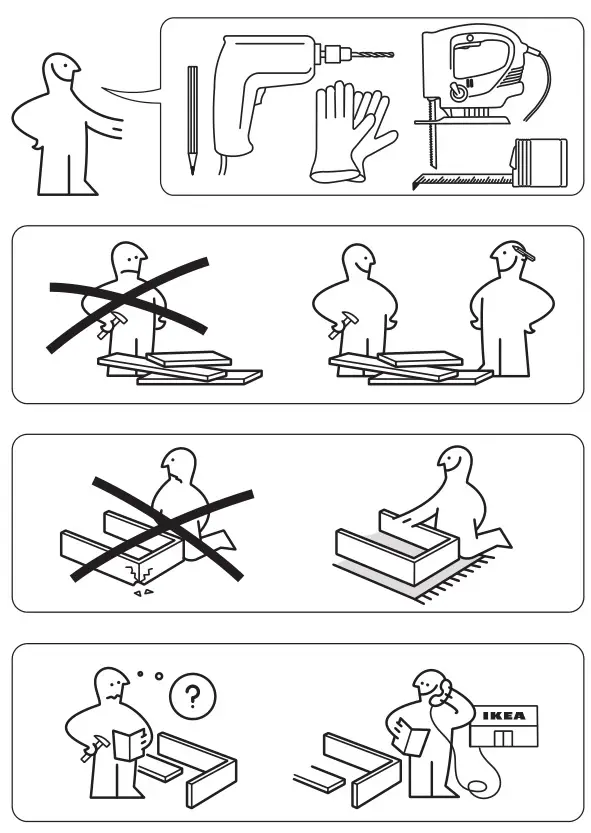 ?

IKEA