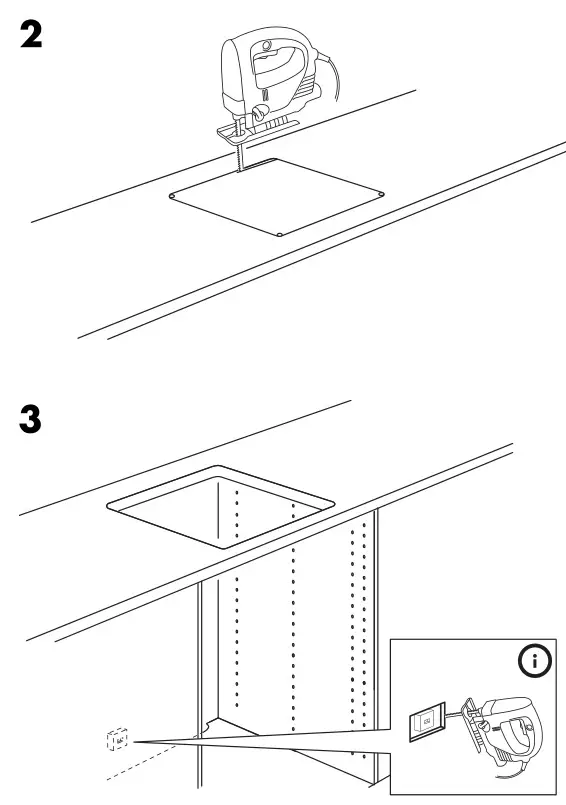 2

3

i