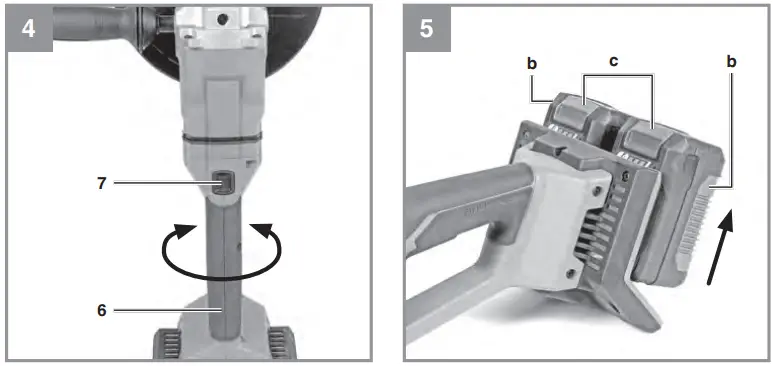 4

7

6

5

b

c

b