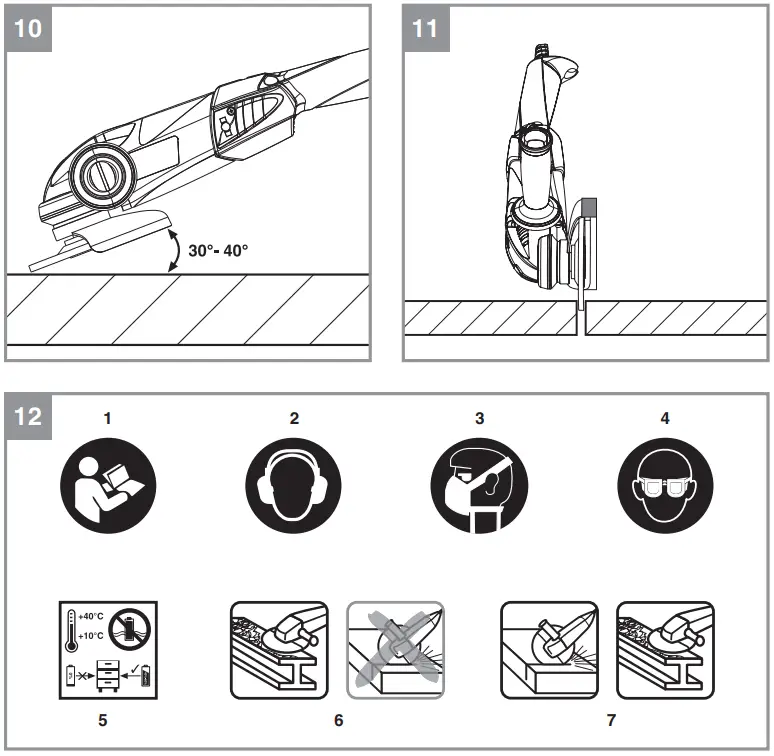 10

30°- 40°

11

12

1

2

3

4

+40°C

+10°C

5

6

7