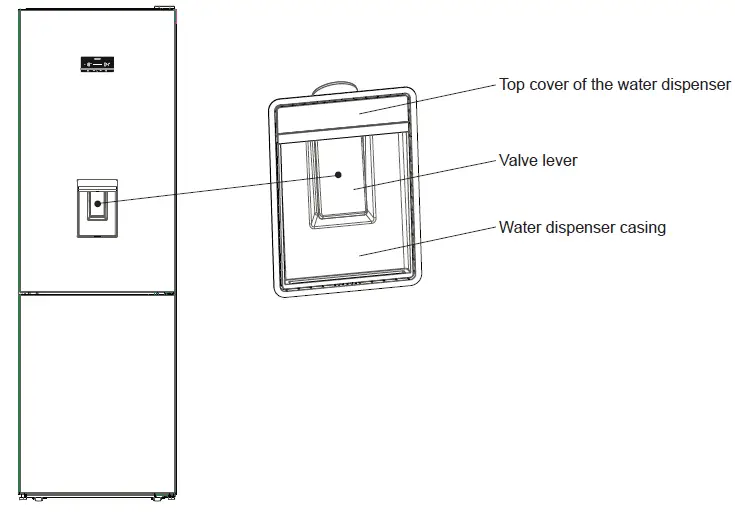 Top cover of the water dispenser
Valve lever
Water dispenser casing