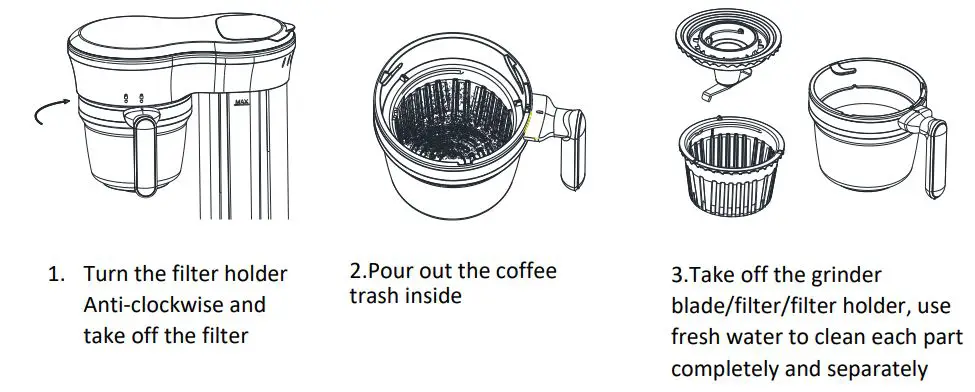 MAX

1. Turn the filter holder Anti-clockwise and take off the filter

2.Pour out the coffee trash inside

3.Take off the grinder blade/filter/filter holder, use fresh water to clean each part completely and separately