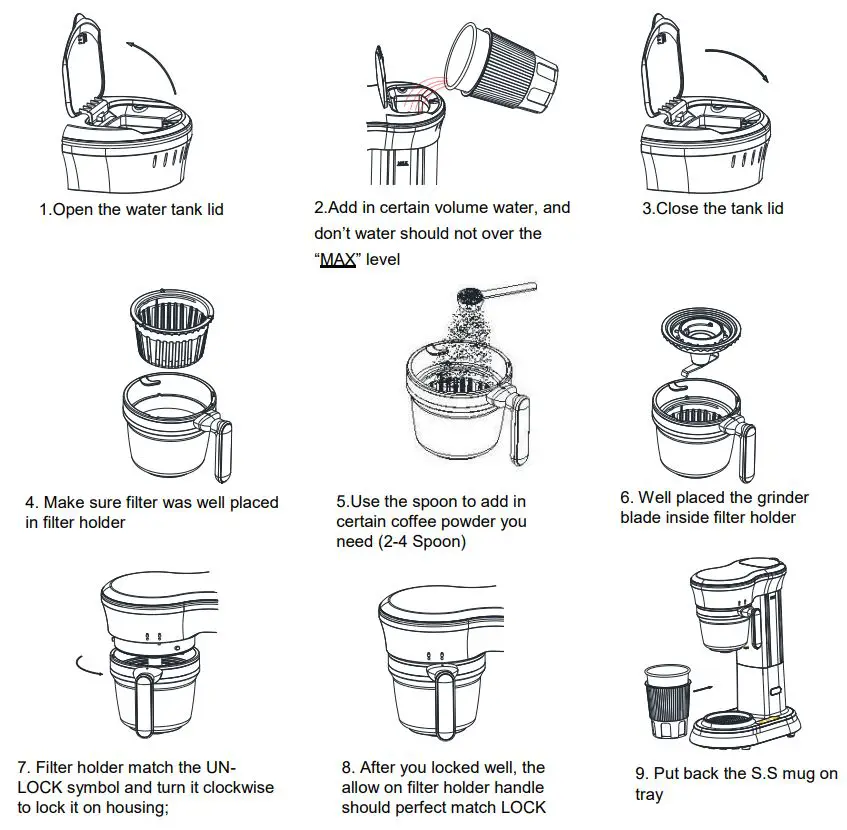 1.Open the water tank lid

2.Add in certain volume water, and don't water should not over the "MAX" level

3.Close the tank lid

4. Make sure filter was well placed in filter holder

5.Use the spoon to add in certain coffee powder you need (2-4 Spoon)

6. Well placed the grinder blade inside filter holder

7. Filter holder match the UN-LOCK symbol and turn it clockwise to lock it on housing;

8. After you locked well, the allow on filter holder handle should perfect match LOCK

9. Put back the S.S mug on tray