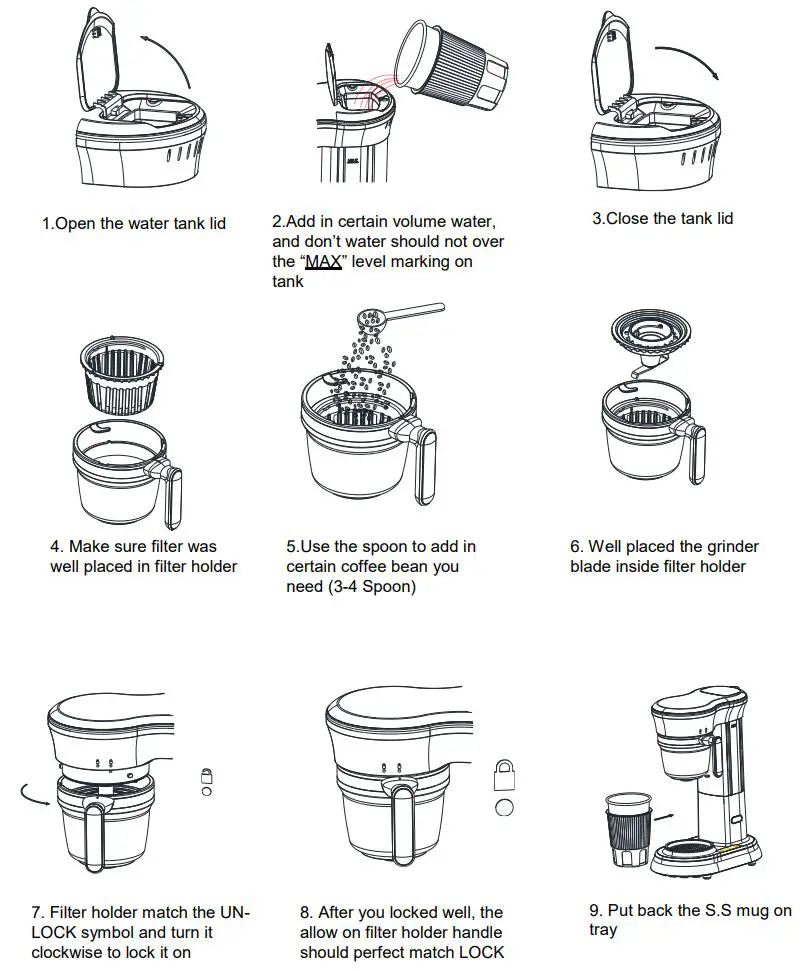 1.Open the water tank lid

2.Add in certain volume water, and don't water should not over the "MAX" level marking on tank

3.Close the tank lid

4. Make sure filter was well placed in filter holder

5.Use the spoon to add in certain coffee bean you need (3-4 Spoon)

6. Well placed the grinder blade inside filter holder

7. Filter holder match the UN-LOCK symbol and turn it clockwise to lock it on

8. After you locked well, the allow on filter holder handle should perfect match LOCK

9. Put back the S.S mug on tray