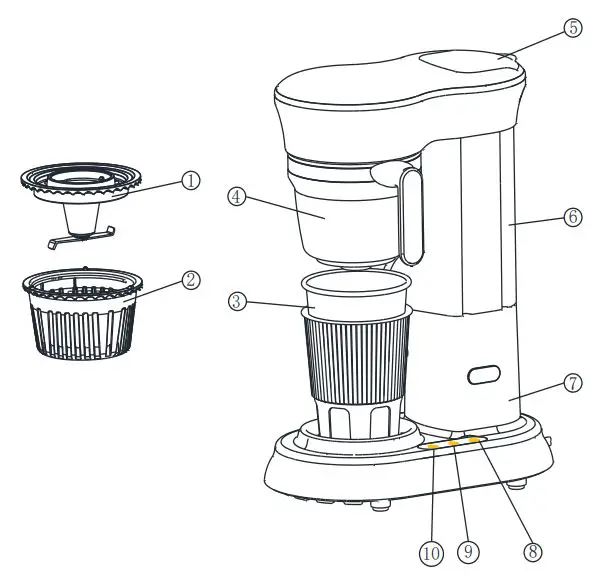 ⑤
①
④
⑥
②
③
⑦
⑩ ⑨ ⑧