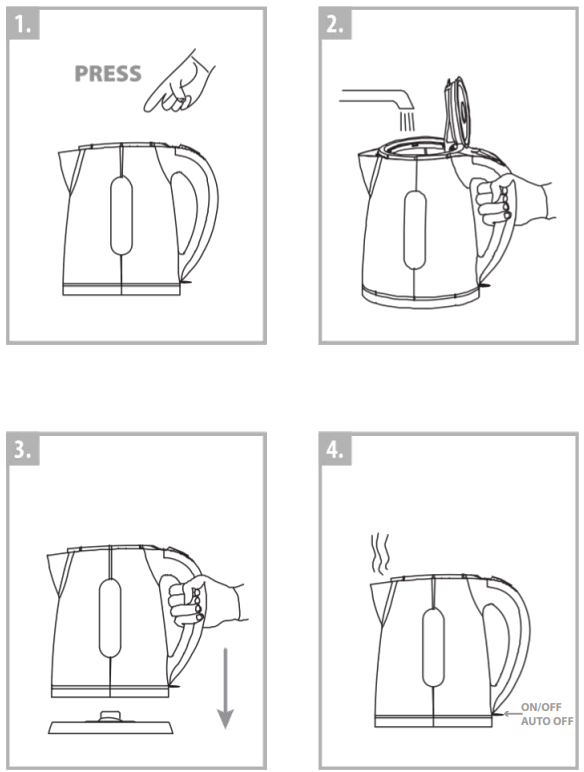 1.

PRESS

2.

3.

4.

ON/OFF
AUTO OFF