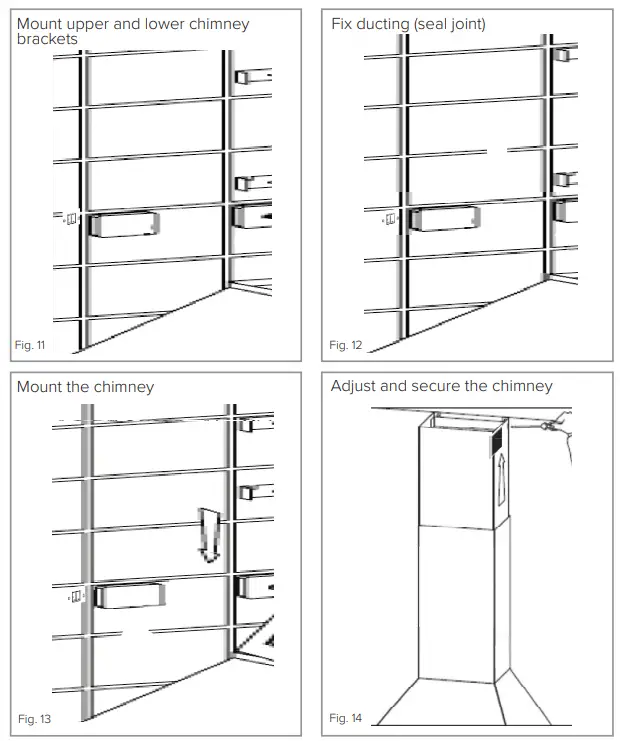 Mount upper and lower chimney brackets

Fig. 11

Fix ducting (seal joint)

Fig. 12

Mount the chimney

Fig. 13

Adjust and secure the chimney

Fig. 14