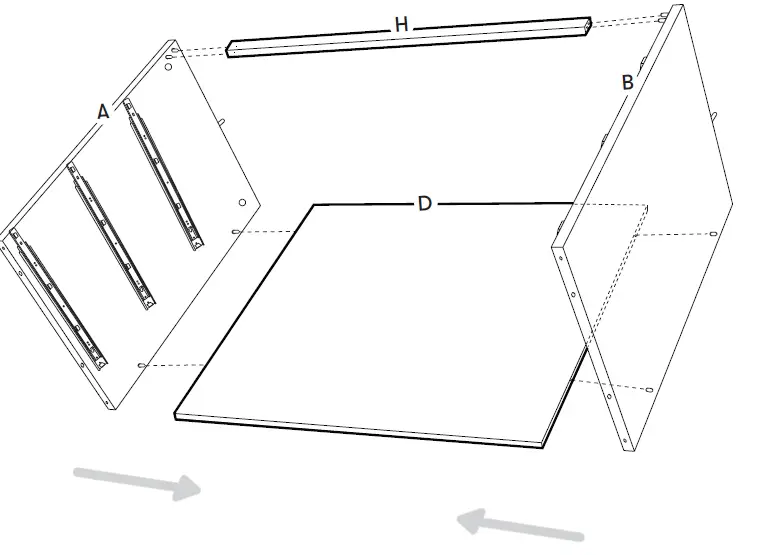 H

A

B

D