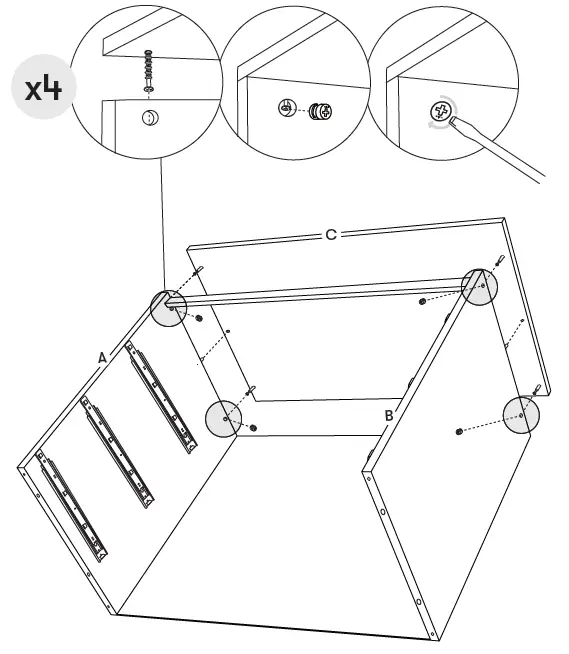 x4

C

A

B