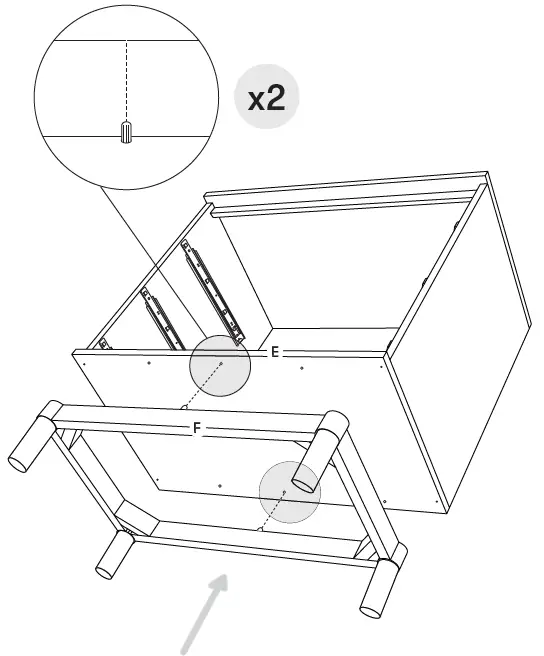 x2

E

F