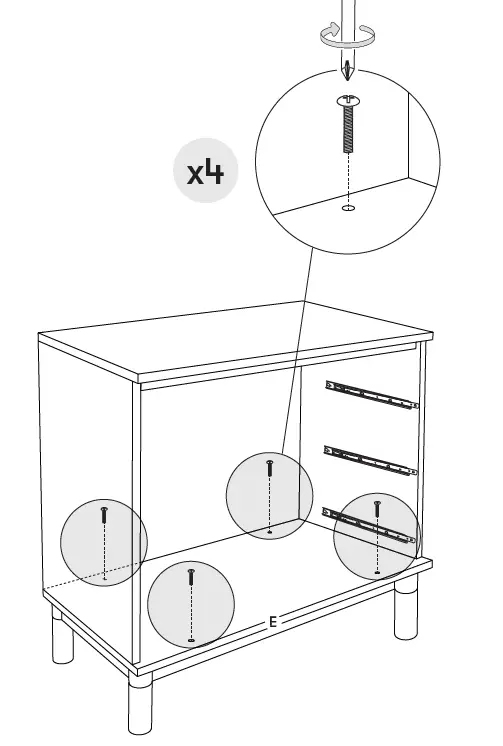 x4

E