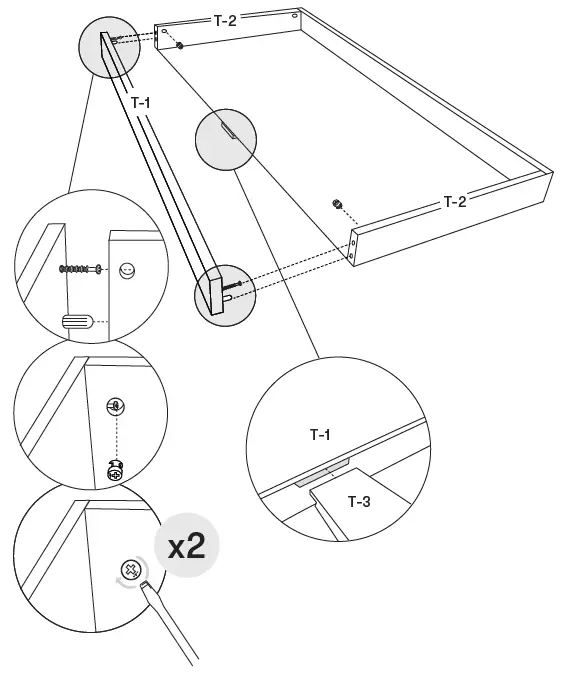 T-2
T-1
T-2
T-1
T-3
x2