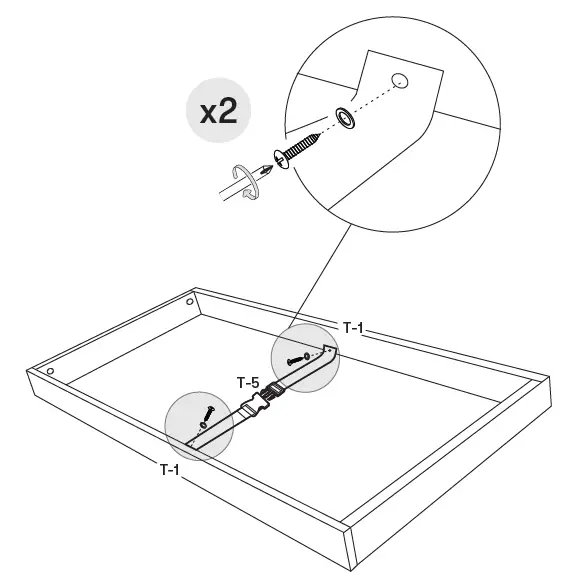 x2

T-1

T-5

T-1