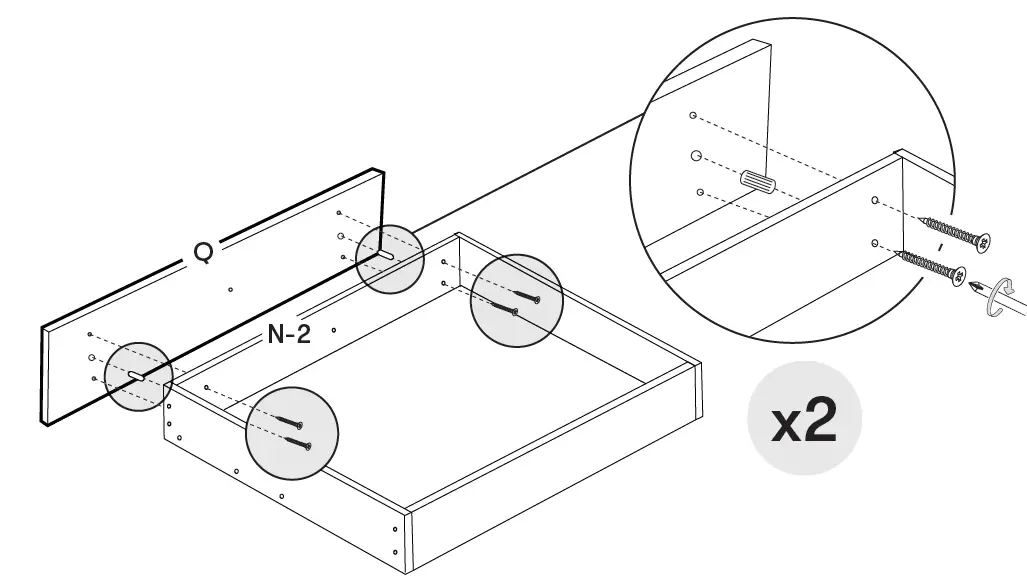 Q

N-2

x2