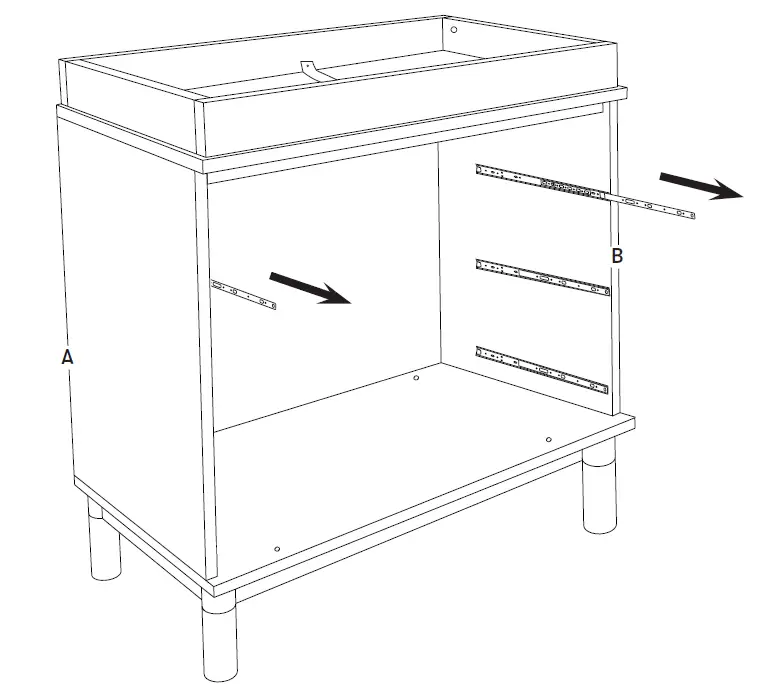 B
A