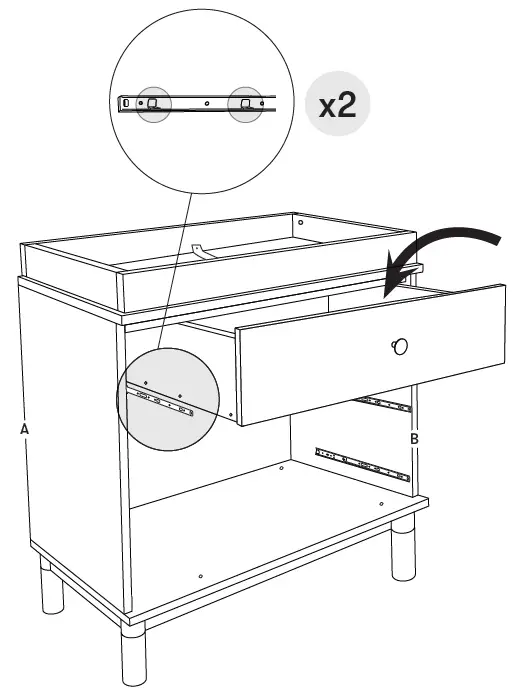 x2

A

B