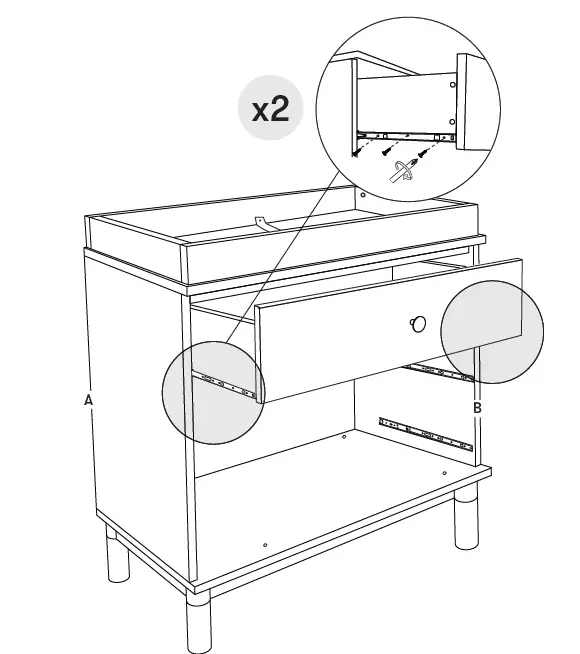 x2

A

B