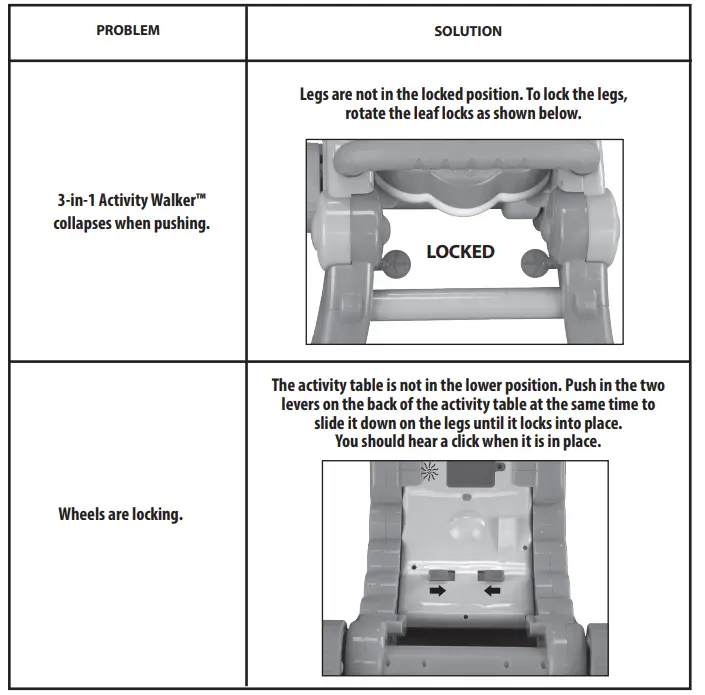 | PROBLEM | SOLUTION |
|---|---|
| 3-in-1 Activity Walker™ collapses when pushing. | Legs are not in the locked position. To lock the legs, rotate the leaf locks as shown below. LOCKED |
| Wheels are locking. | The activity table is not in the lower position. Push in the two levers on the back of the activity table at the same time to slide it down on the legs until it locks into place. You should hear a click when it is in place. |