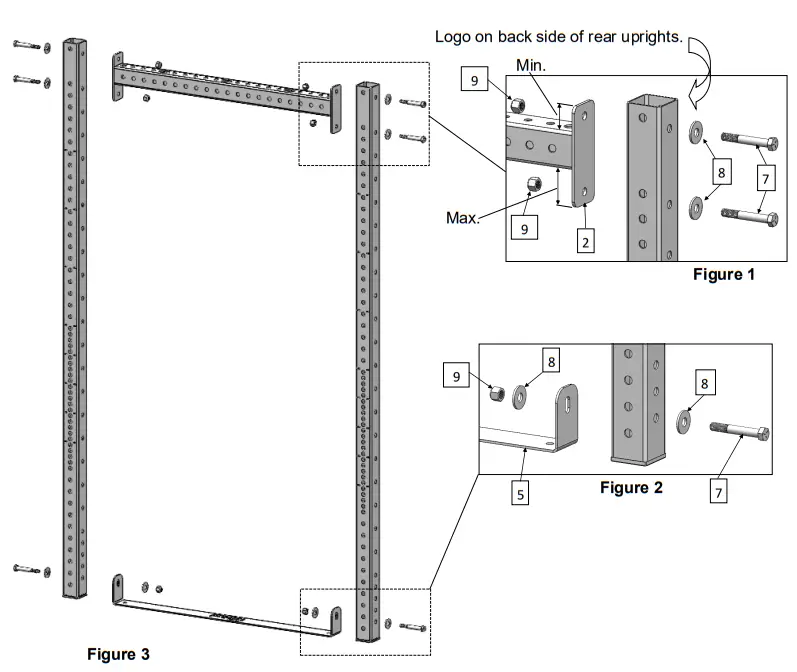 Logo on back side of rear uprights.

Min.

9

Max.

9

2

8

7

Figure 1

9

8

8

5

Figure 2

7

Figure 3