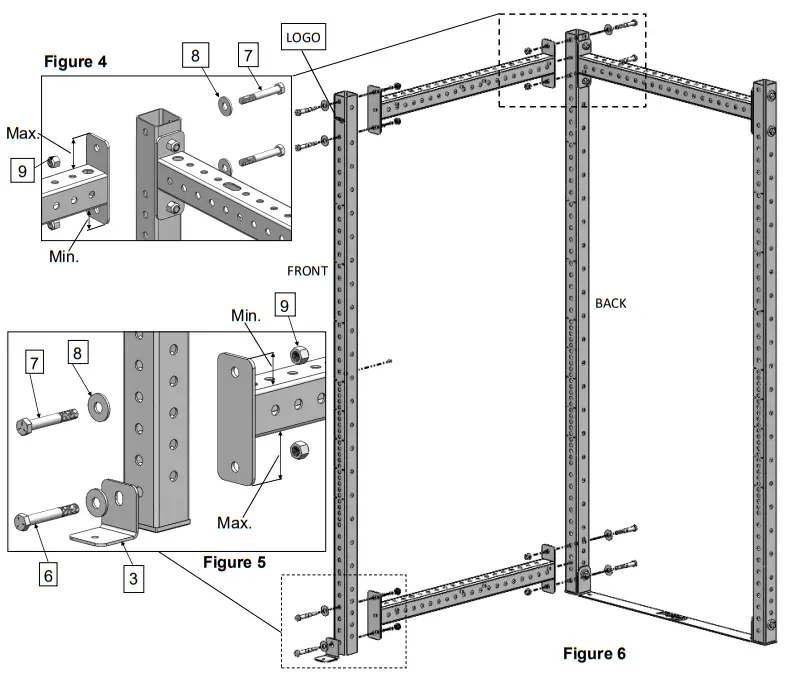 Figure 4

8

7

LOGO

Max.

9

Min.

FRONT

BACK

Min.

9

7

8

Max.

6

3

Figure 5

Figure 6