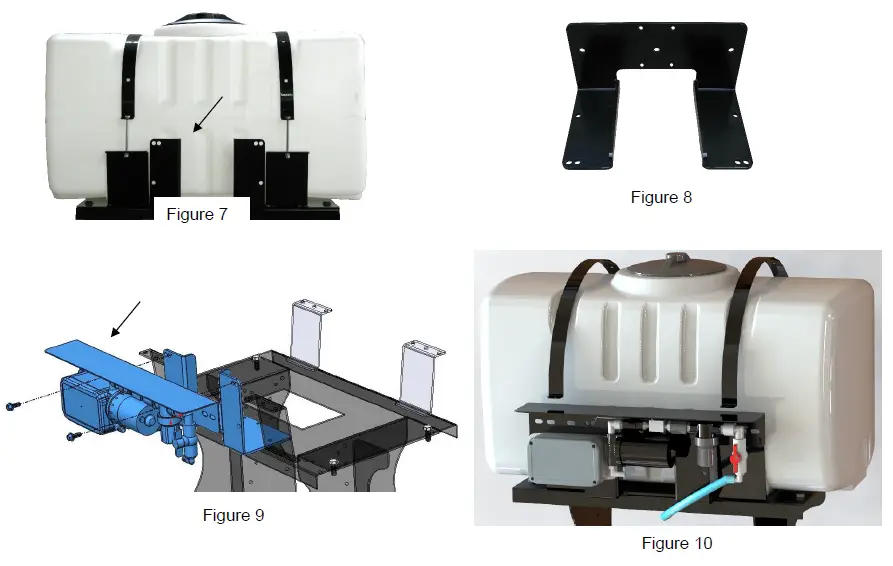 Figure 7

Figure 8

Figure 9

Figure 10