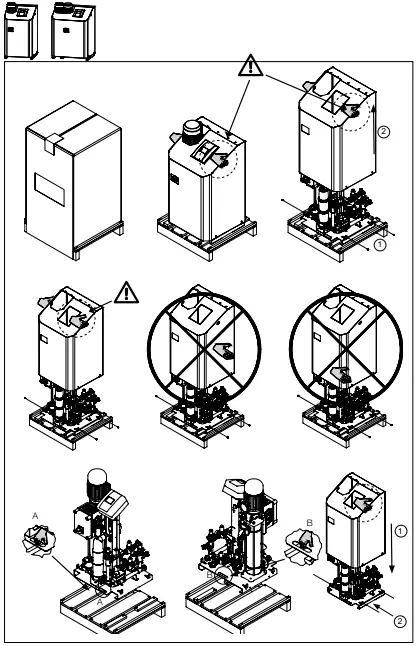 2
1
A
A
B
B
1
2