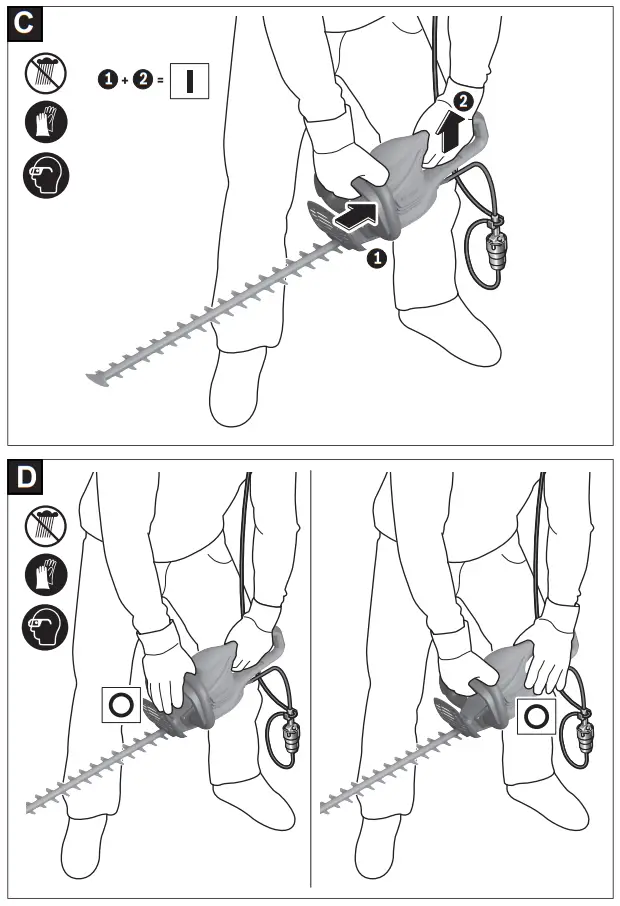 C

1 + 2 = I

2

1

D

O

O