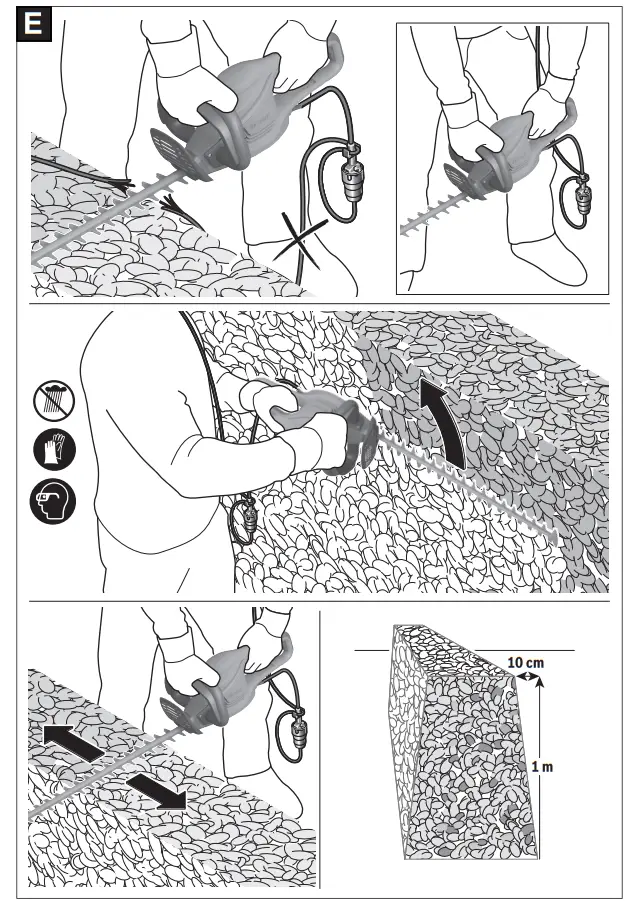 E

10 cm

1 m